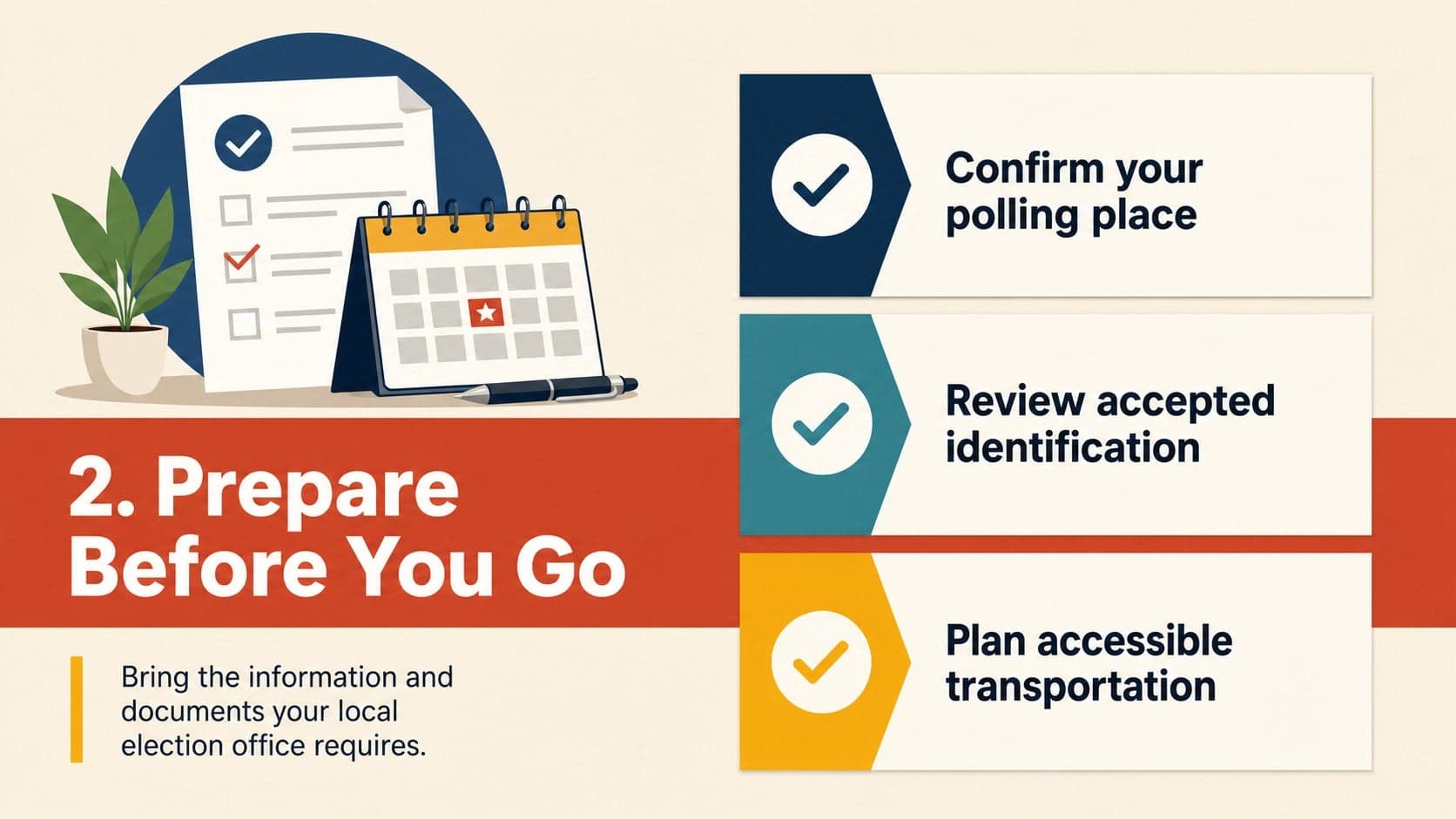 2. Prepare Before You Go

Bring the information and documents your local election office requires.

Confirm your polling place

Review accepted identification

Plan accessible transportation