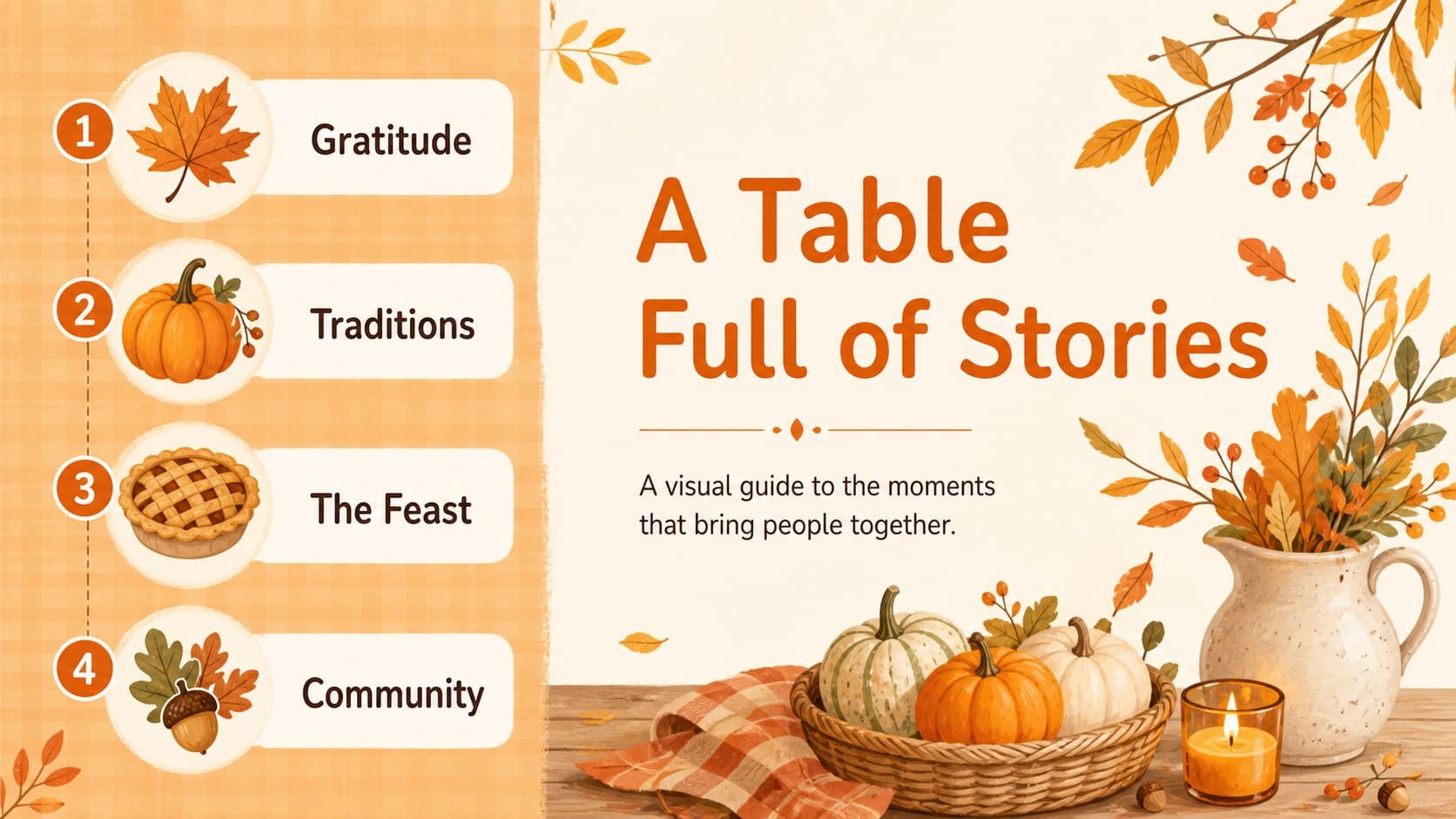 1 Gratitude

2 Traditions

3 The Feast

4 Community

A Table Full of Stories

A visual guide to the moments that bring people together.