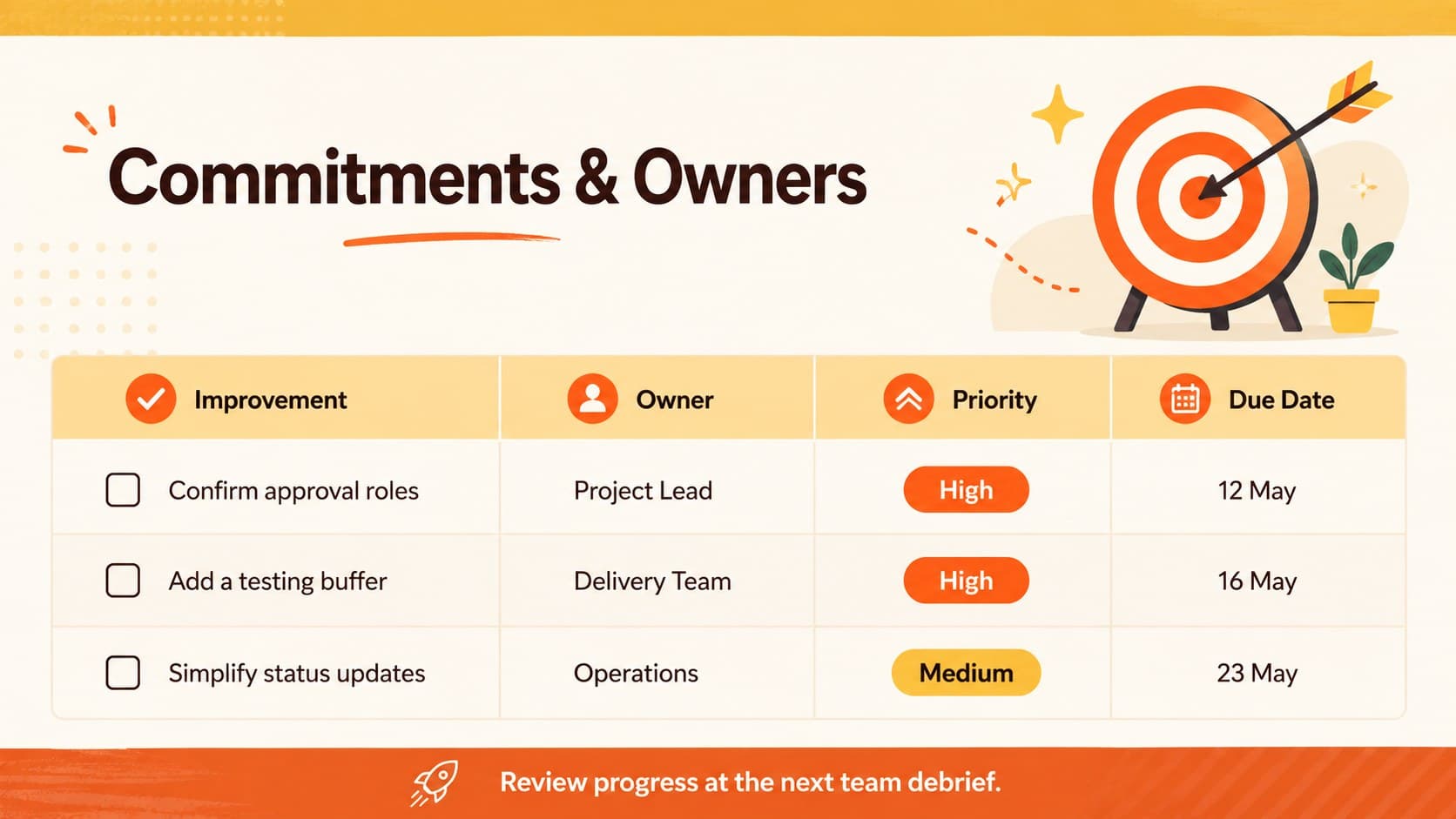 Commitments & Owners

| Improvement | Owner | Priority | Due Date |
|---|---|---|---|
| ☐ Confirm approval roles | Project Lead | High | 12 May |
| ☐ Add a testing buffer | Delivery Team | High | 16 May |
| ☐ Simplify status updates | Operations | Medium | 23 May |

Review progress at the next team debrief.