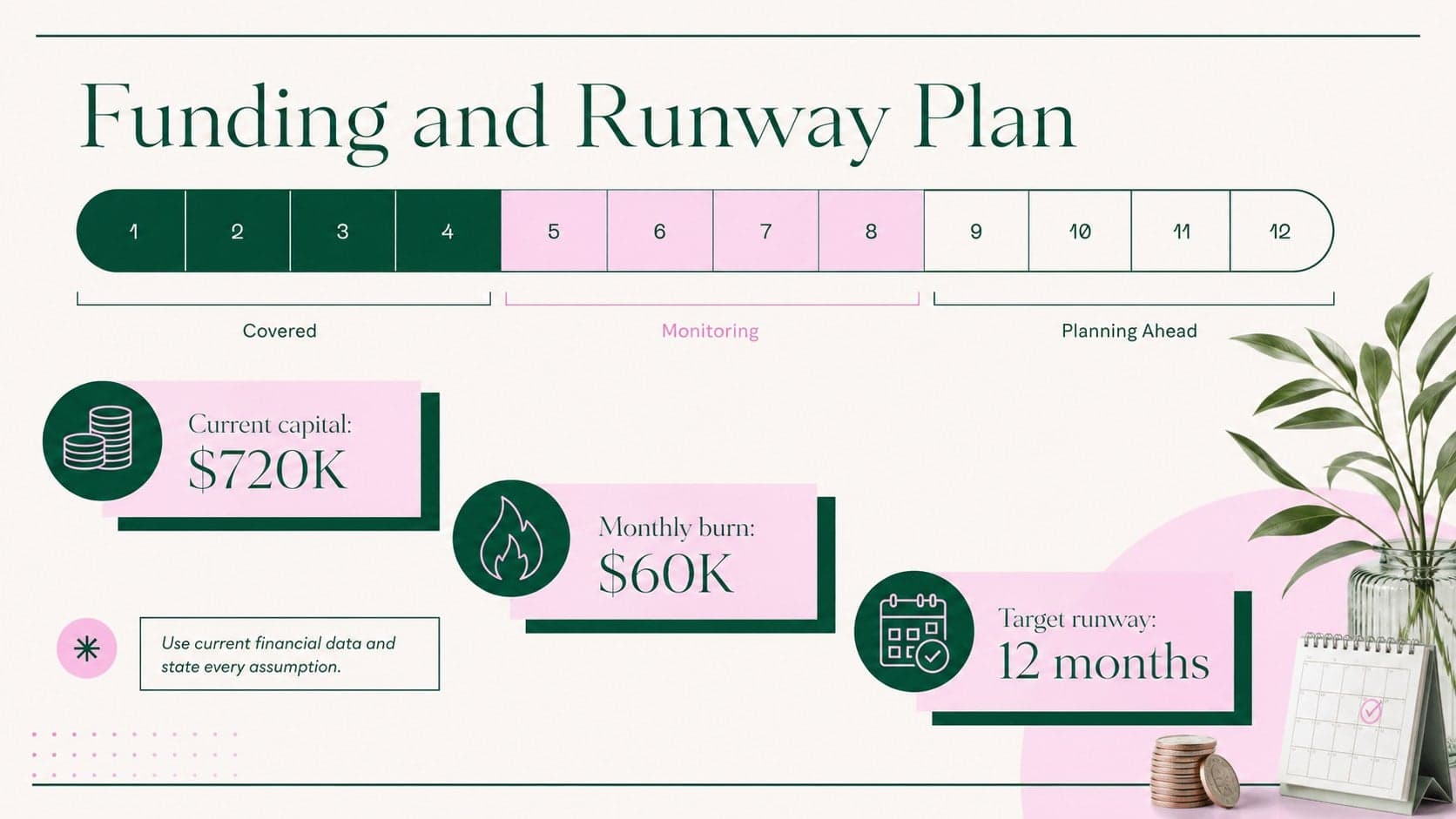 Funding and Runway Plan

1
2
3
4
5
6
7
8
9
10
11
12

Covered
Monitoring
Planning Ahead

Current capital:
$720K

Monthly burn:
$60K

Target runway:
12 months

Use current financial data and state every assumption.