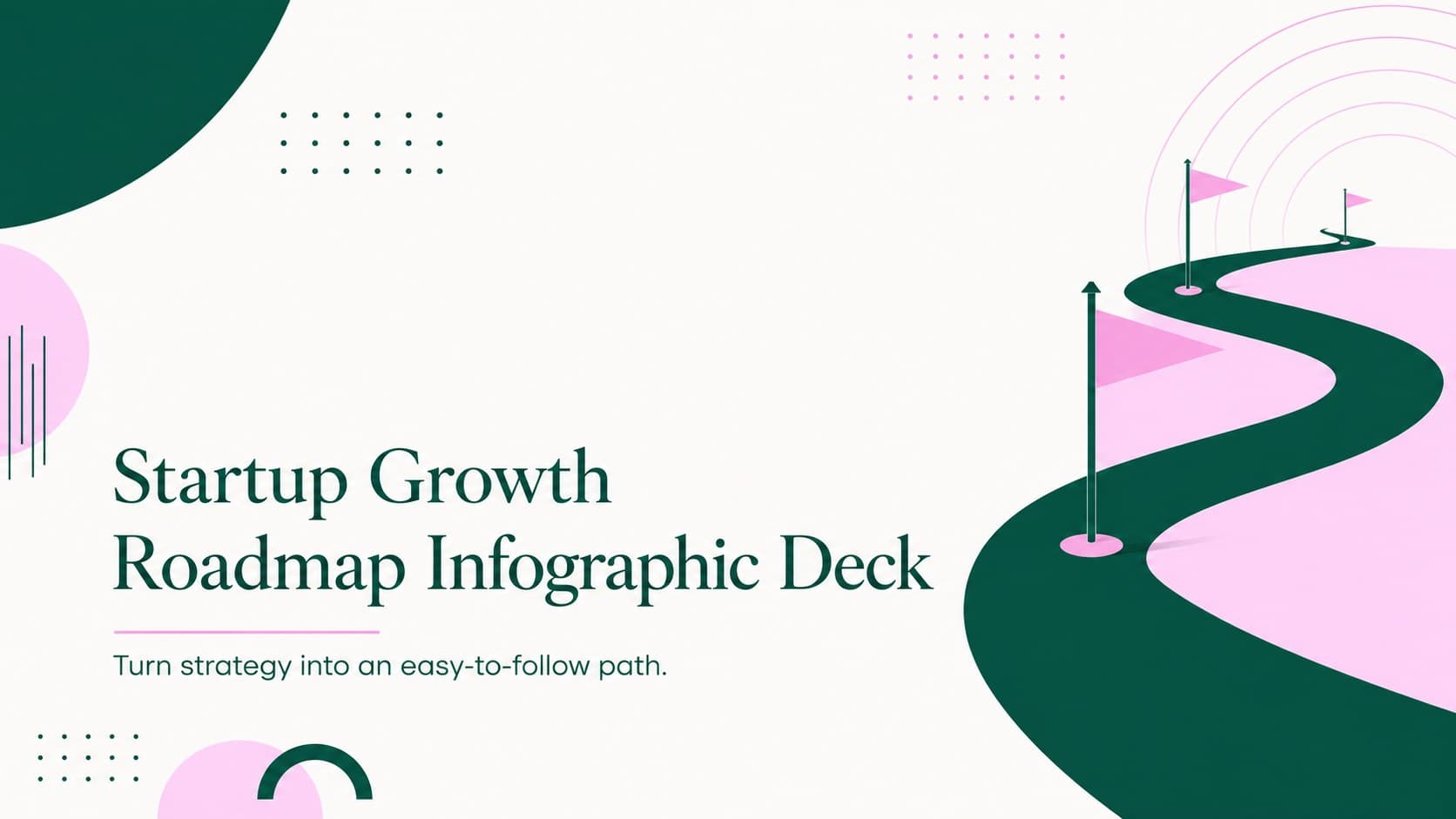 Startup Growth Roadmap Infographic Deck

Turn strategy into an easy-to-follow path.