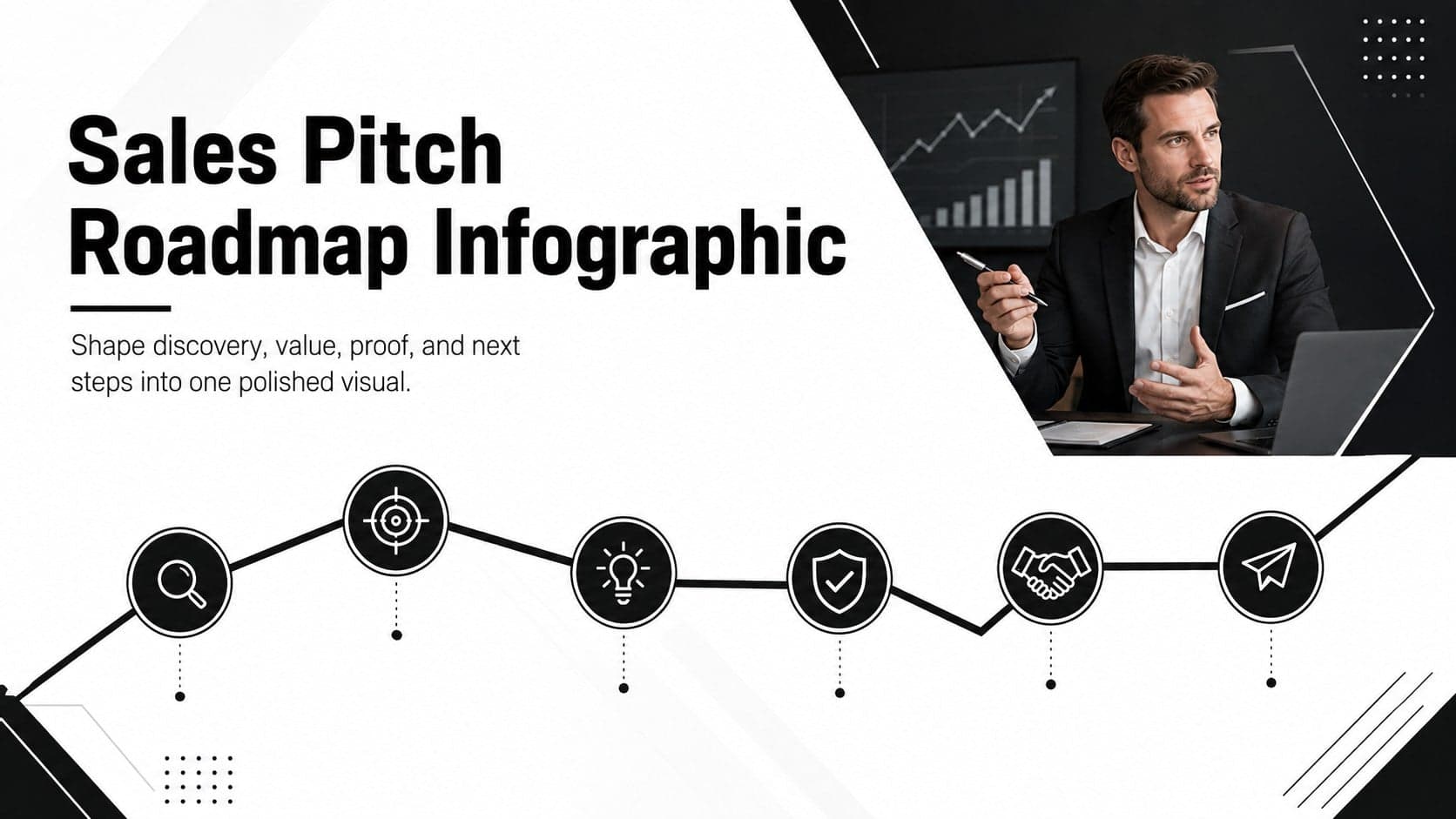 Sales Pitch Roadmap Infographic

Shape discovery, value, proof, and next steps into one polished visual.