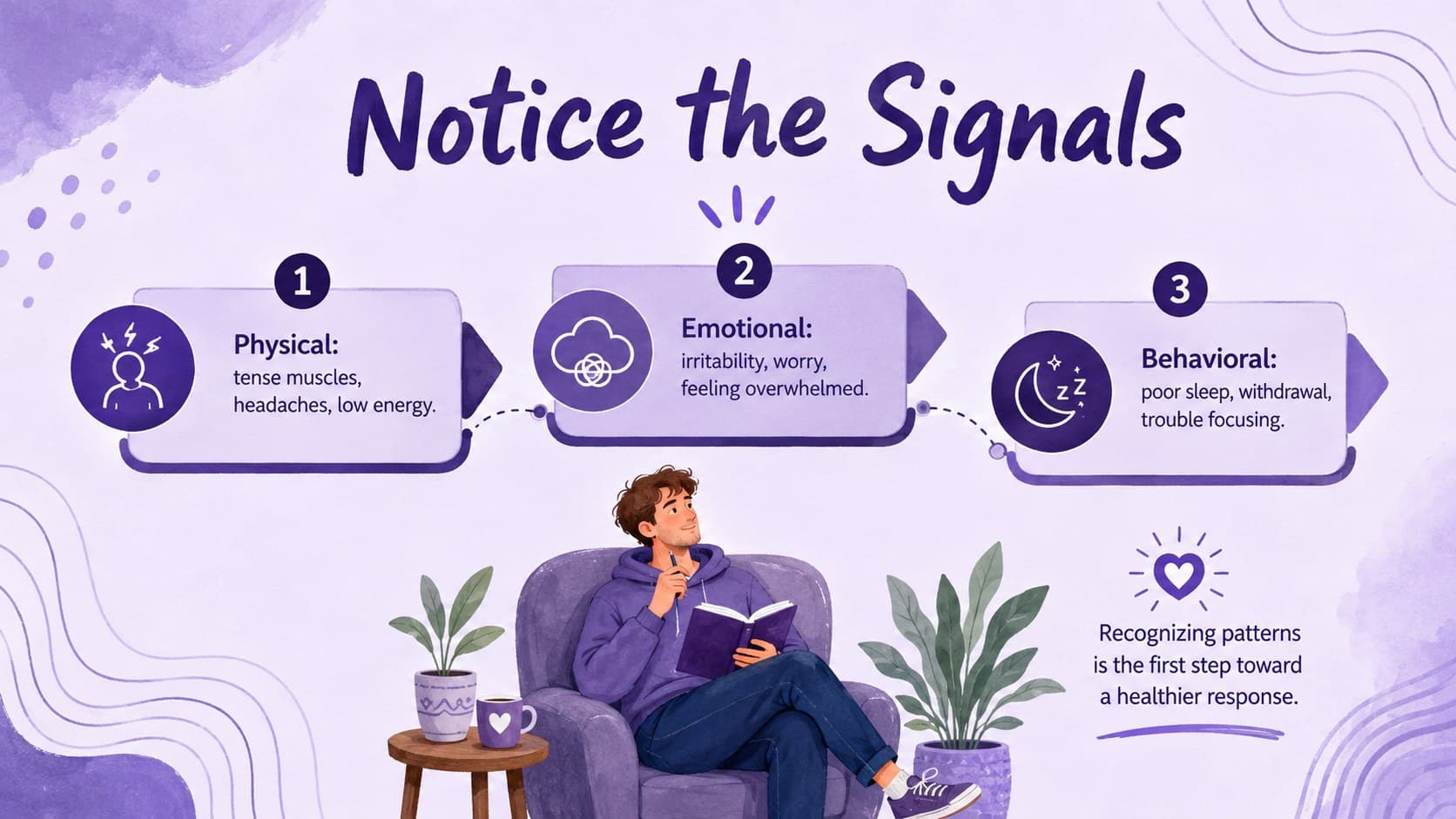 Notice the Signals

1

Physical:
tense muscles, headaches, low energy.

2

Emotional:
irritability, worry, feeling overwhelmed.

3

Behavioral:
poor sleep, withdrawal, trouble focusing.

Recognizing patterns is the first step toward a healthier response.