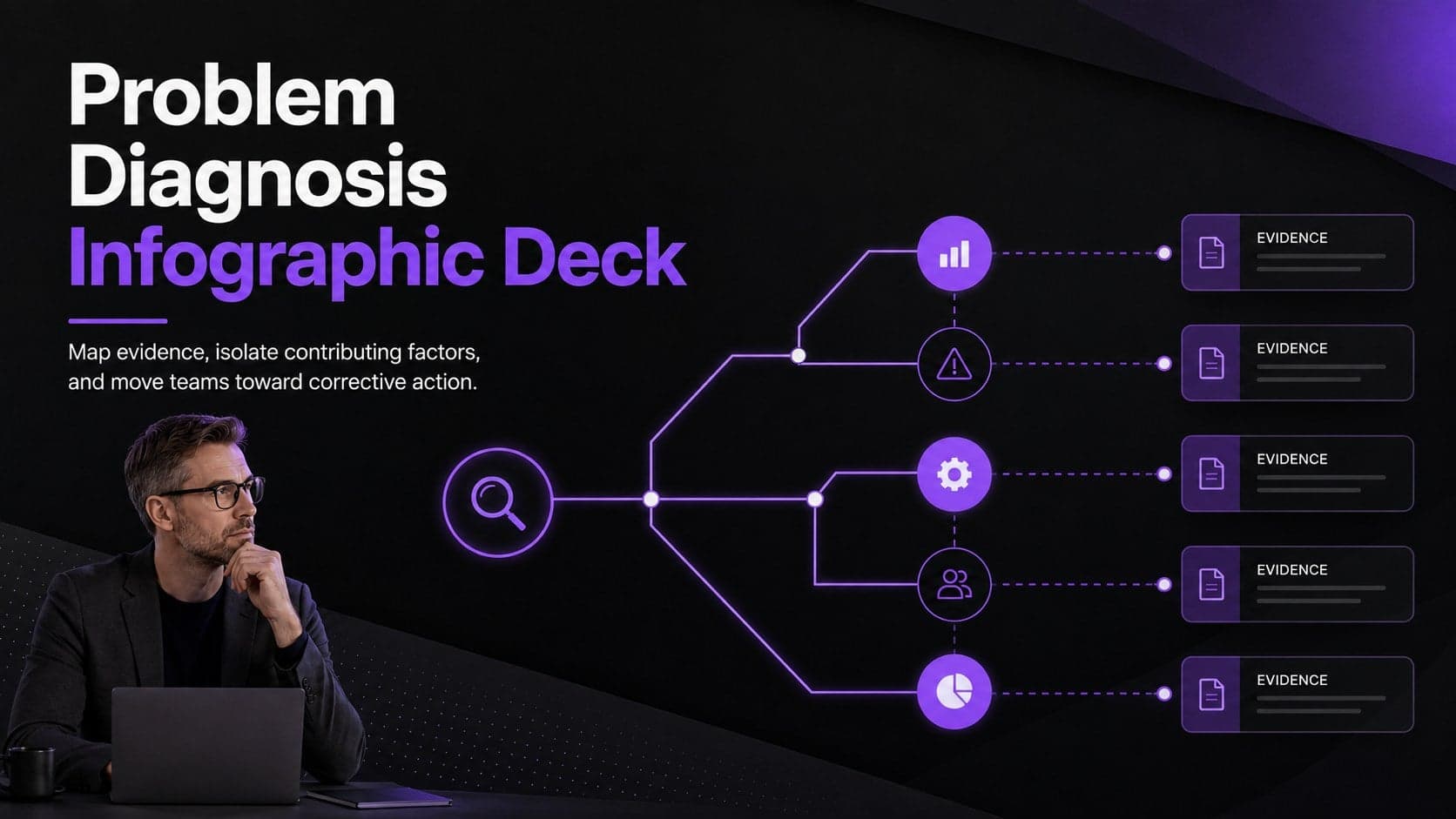 Problem Diagnosis Infographic Deck

Map evidence, isolate contributing factors, and move teams toward corrective action.

EVIDENCE

EVIDENCE

EVIDENCE

EVIDENCE

EVIDENCE