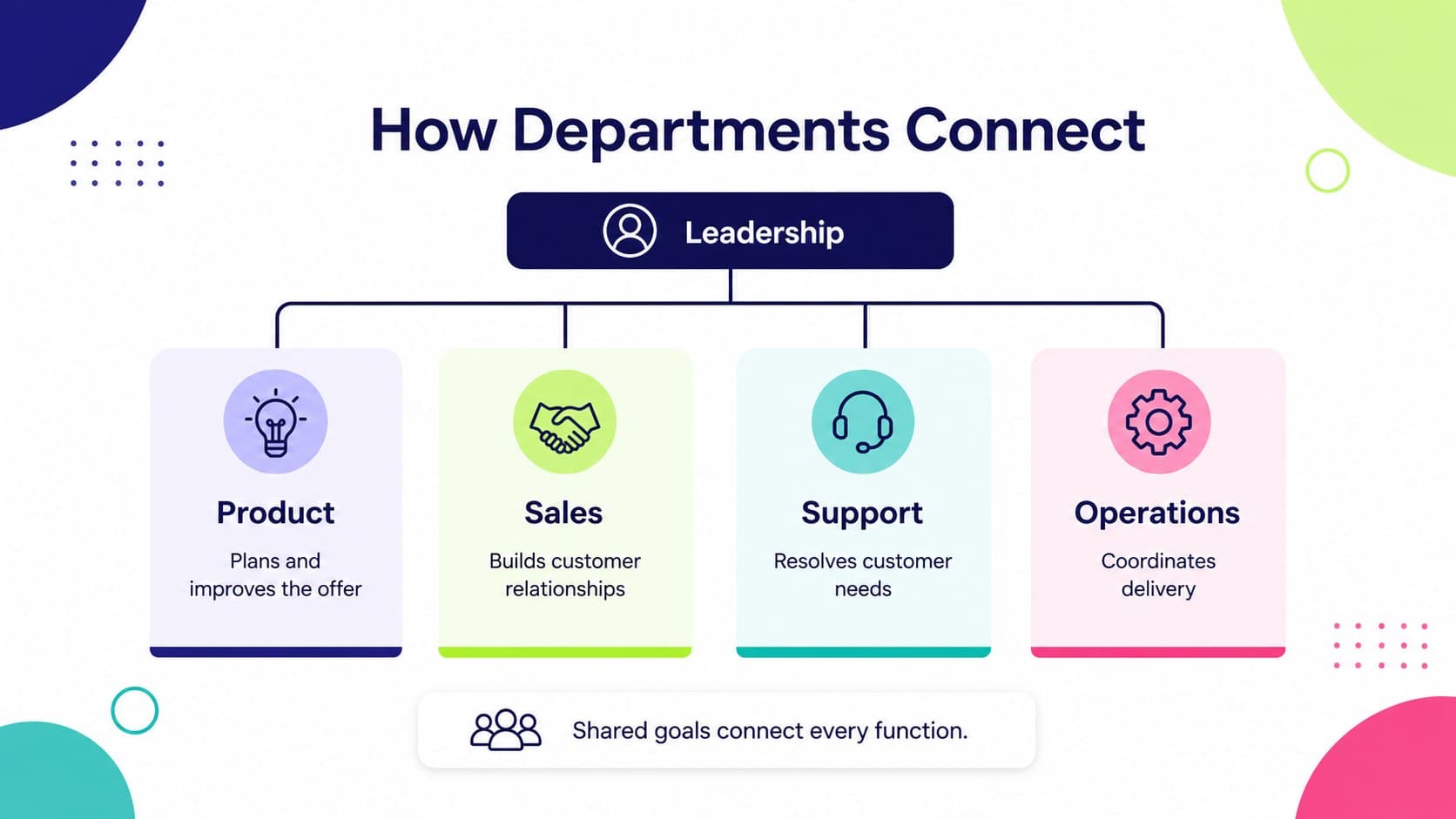 How Departments Connect

Leadership

Product

Plans and improves the offer

Sales

Builds customer relationships

Support

Resolves customer needs

Operations

Coordinates delivery

Shared goals connect every function.