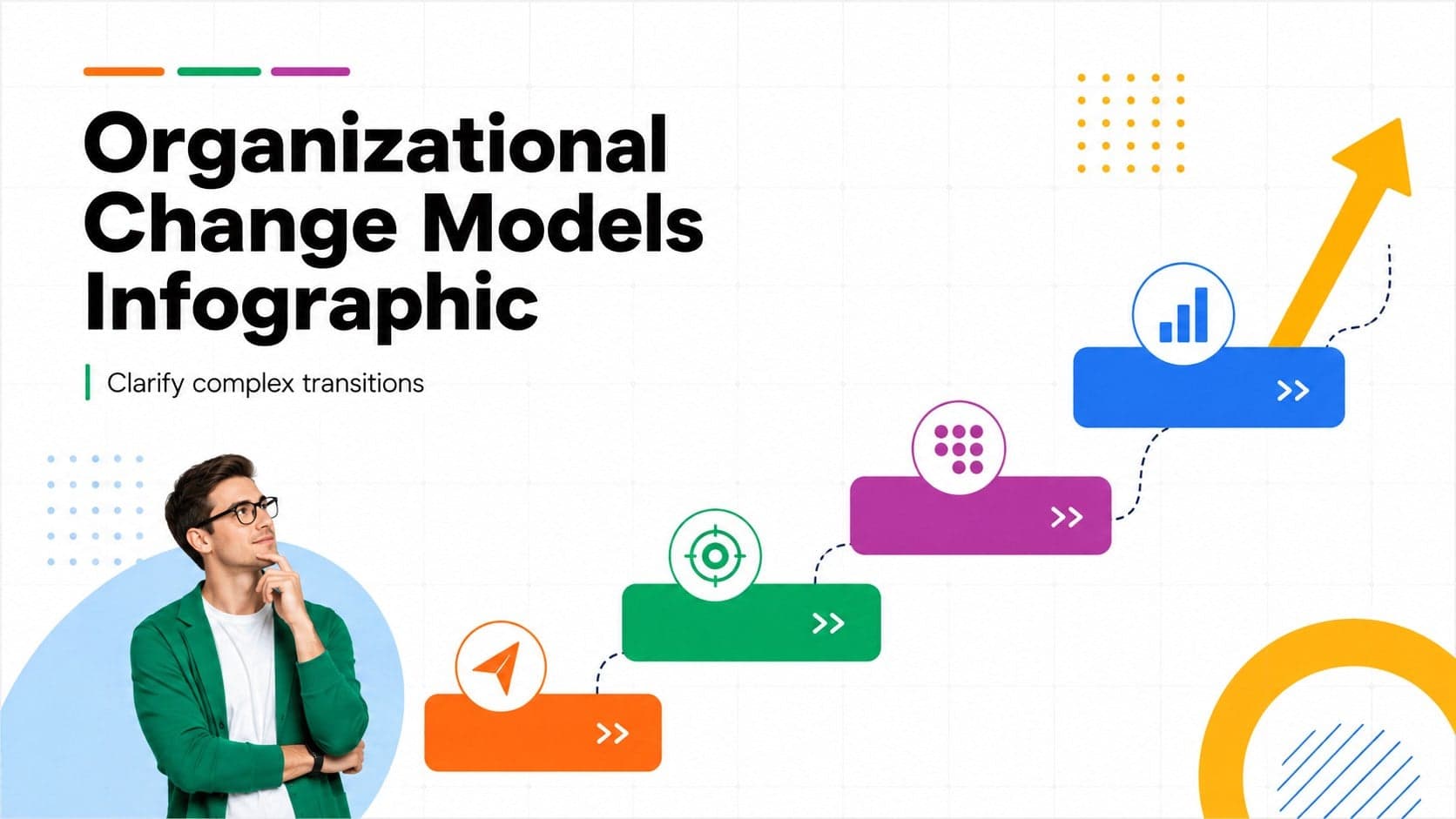 Organizational Change Models Infographic

Clarify complex transitions

>>

>>

>>

>>