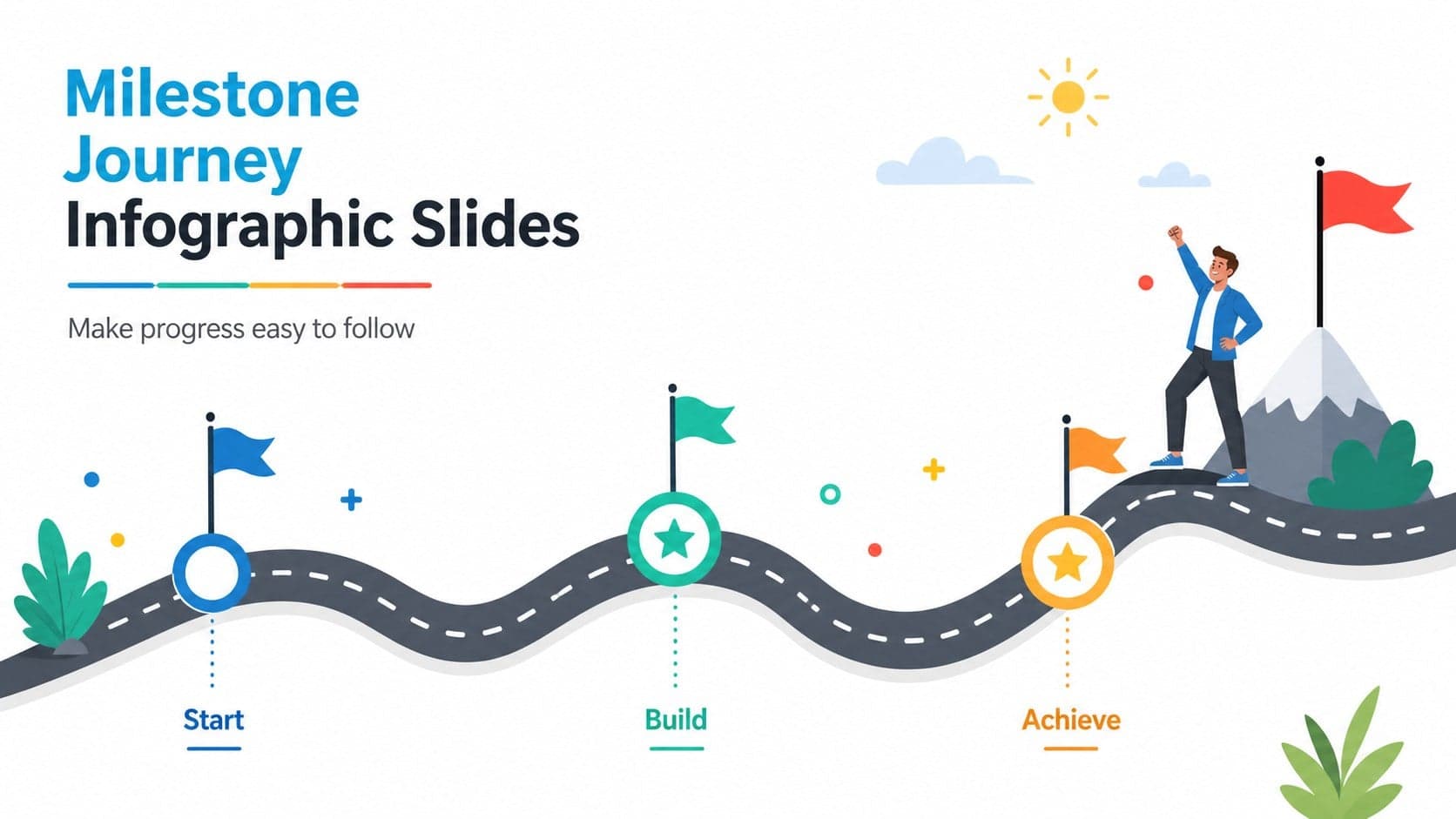 Milestone Journey Infographic Slides

Make progress easy to follow

Start

Build

Achieve