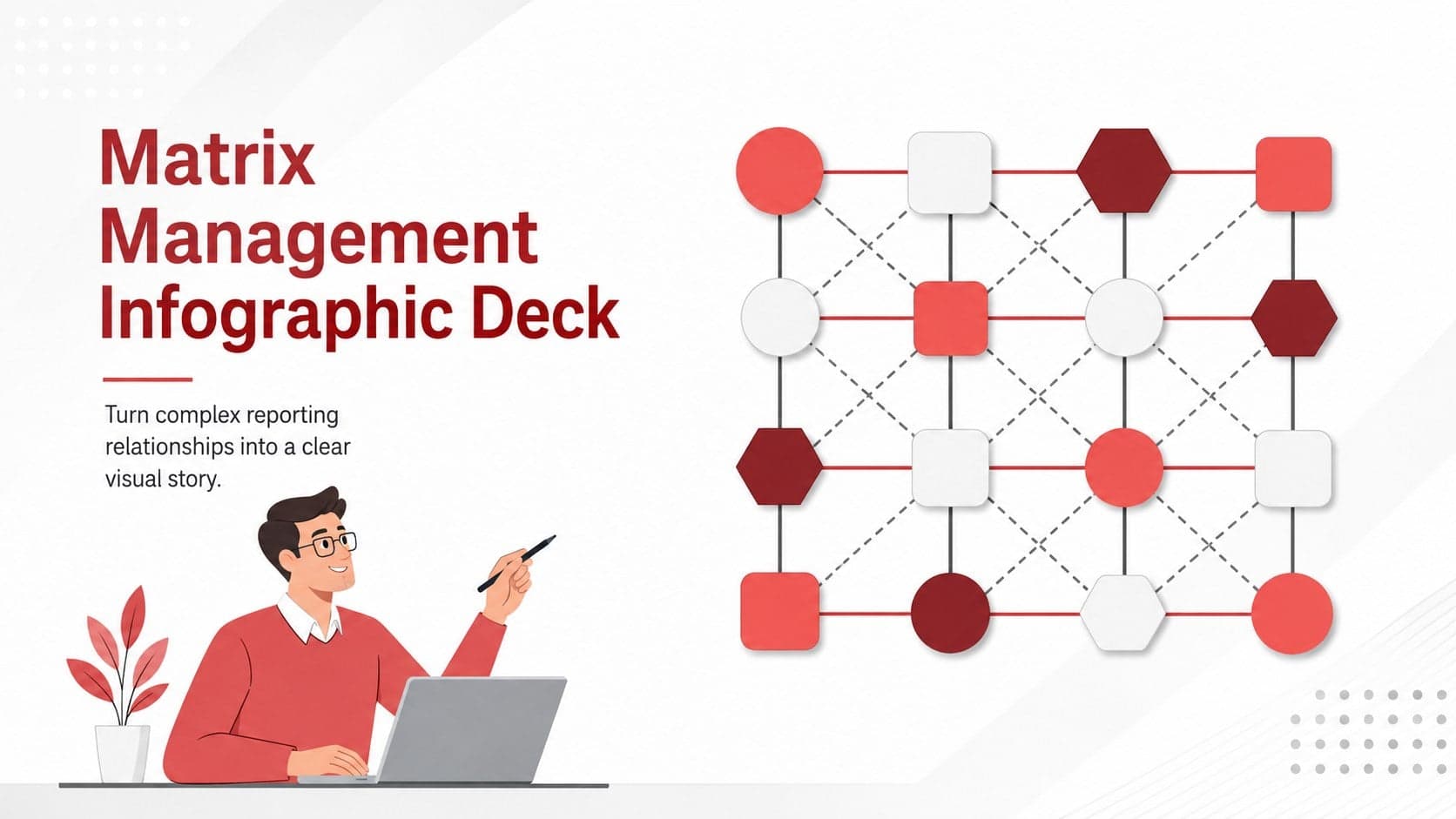 Matrix Management Infographic Deck

Turn complex reporting relationships into a clear visual story.