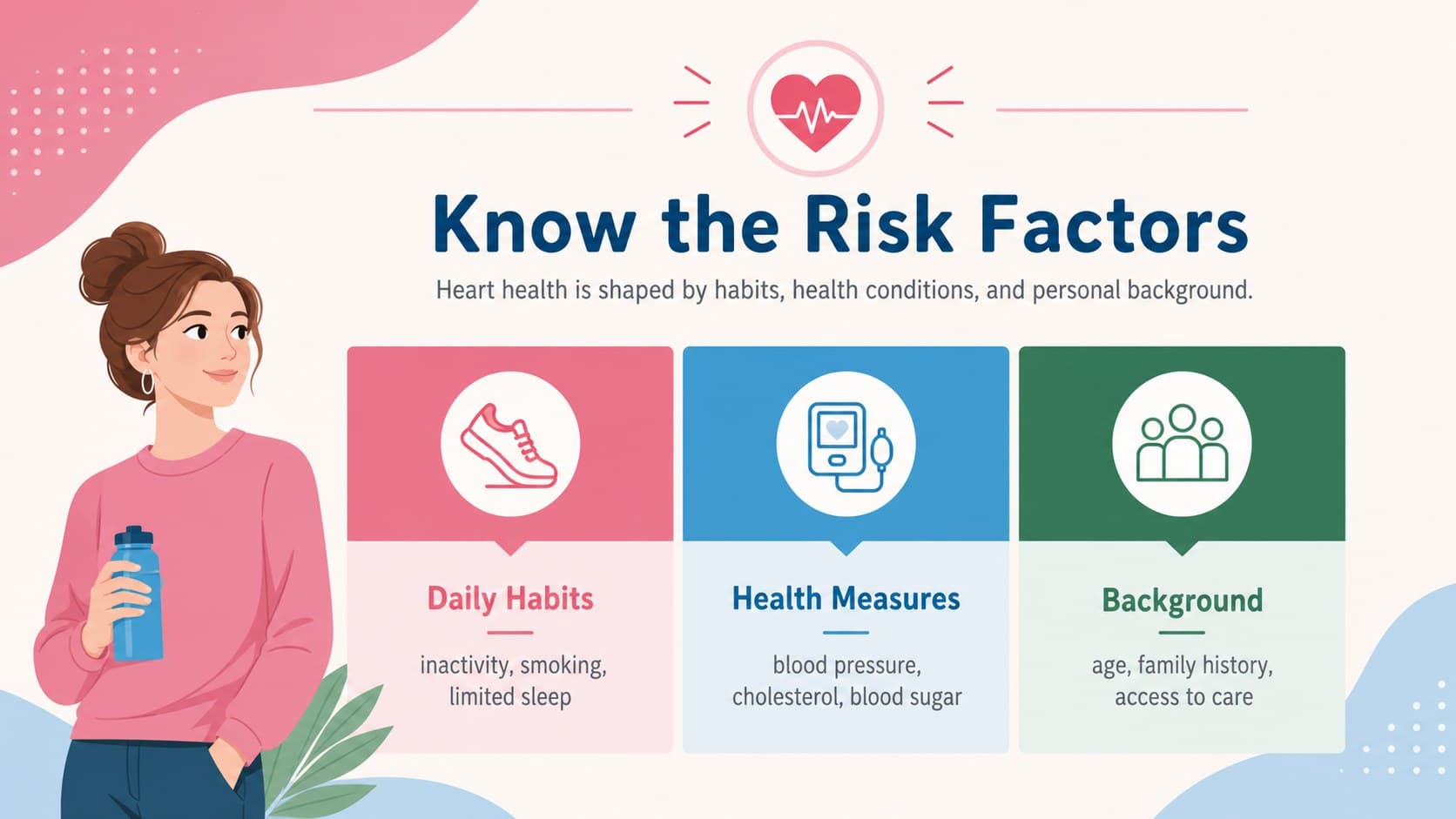 Know the Risk Factors

Heart health is shaped by habits, health conditions, and personal background.

Daily Habits

inactivity, smoking, limited sleep

Health Measures

blood pressure, cholesterol, blood sugar

Background

age, family history, access to care