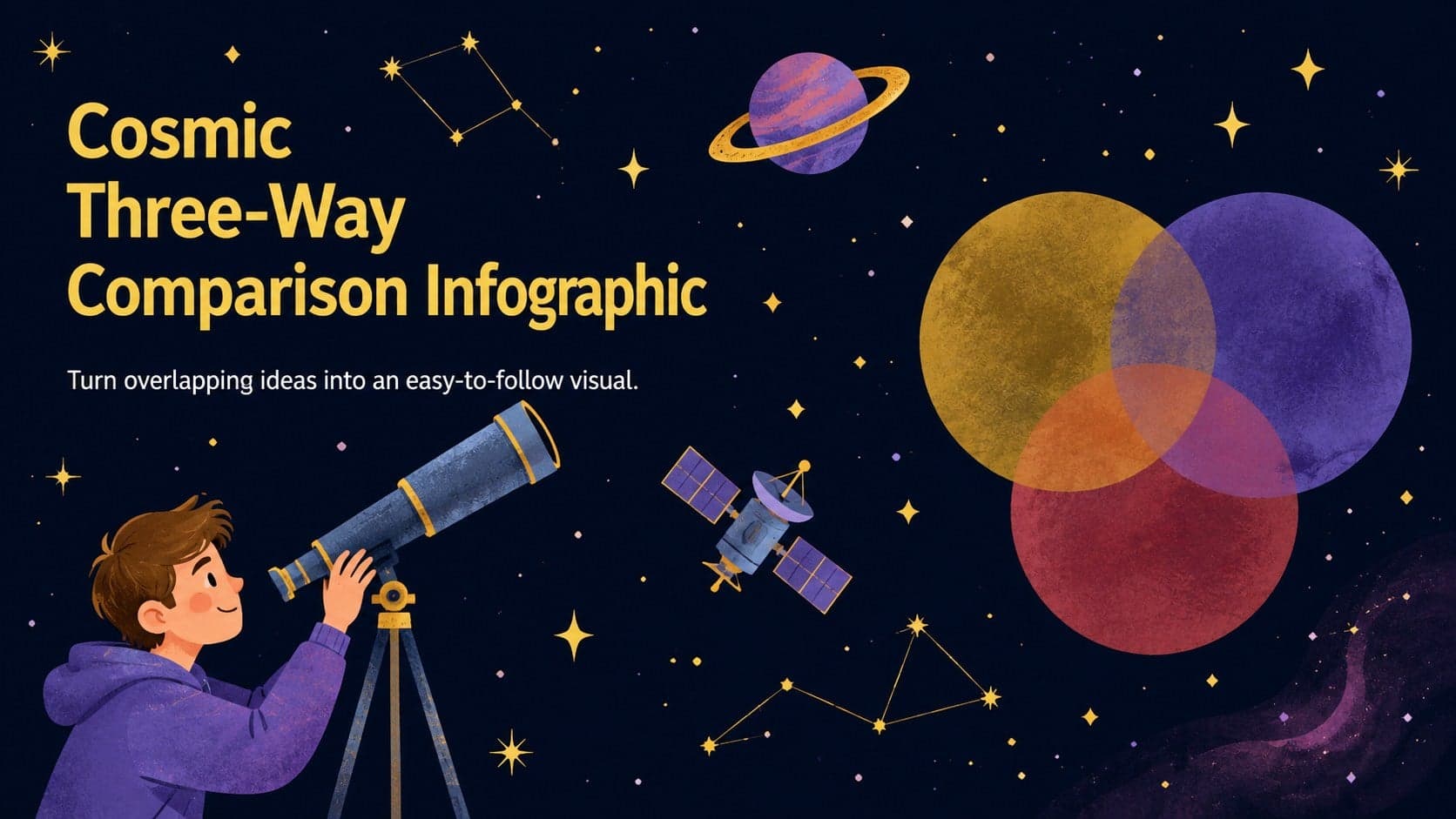 Cosmic
Three-Way
Comparison Infographic

Turn overlapping ideas into an easy-to-follow visual.