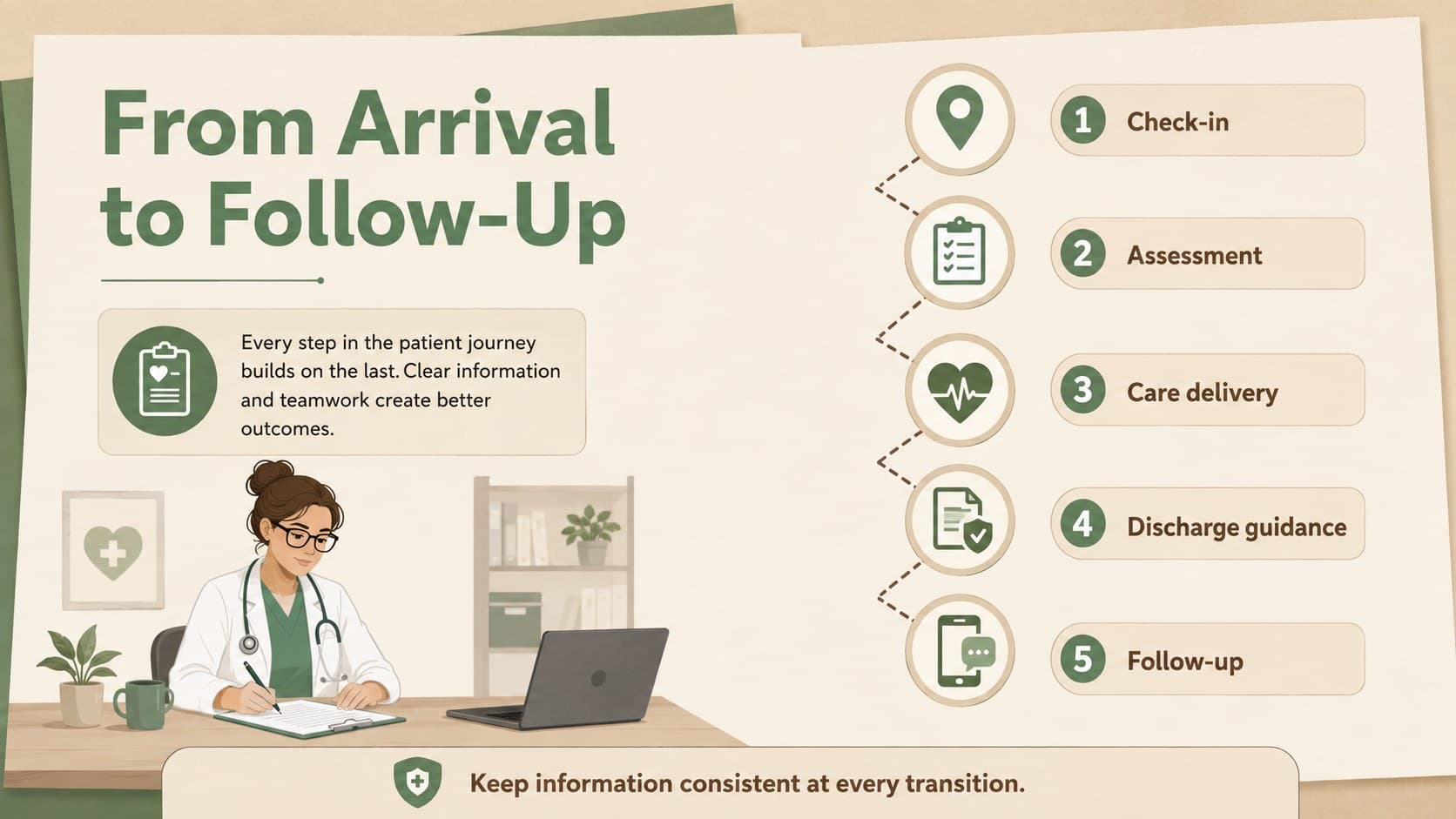 From Arrival to Follow-Up

Every step in the patient journey builds on the last. Clear information and teamwork create better outcomes.

1 Check-in

2 Assessment

3 Care delivery

4 Discharge guidance

5 Follow-up

Keep information consistent at every transition.