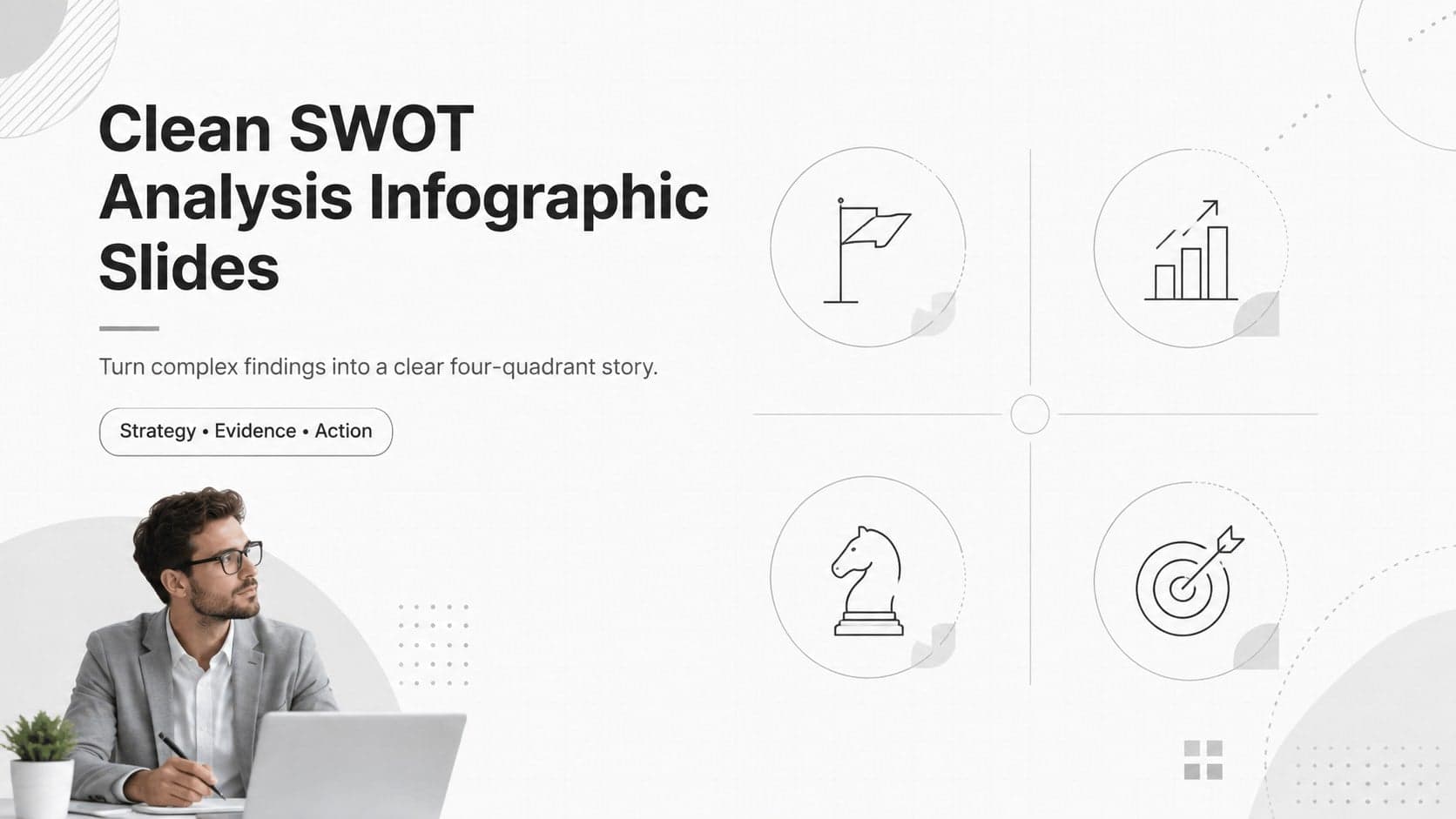 Clean SWOT Analysis Infographic Slides

Turn complex findings into a clear four-quadrant story.

Strategy • Evidence • Action