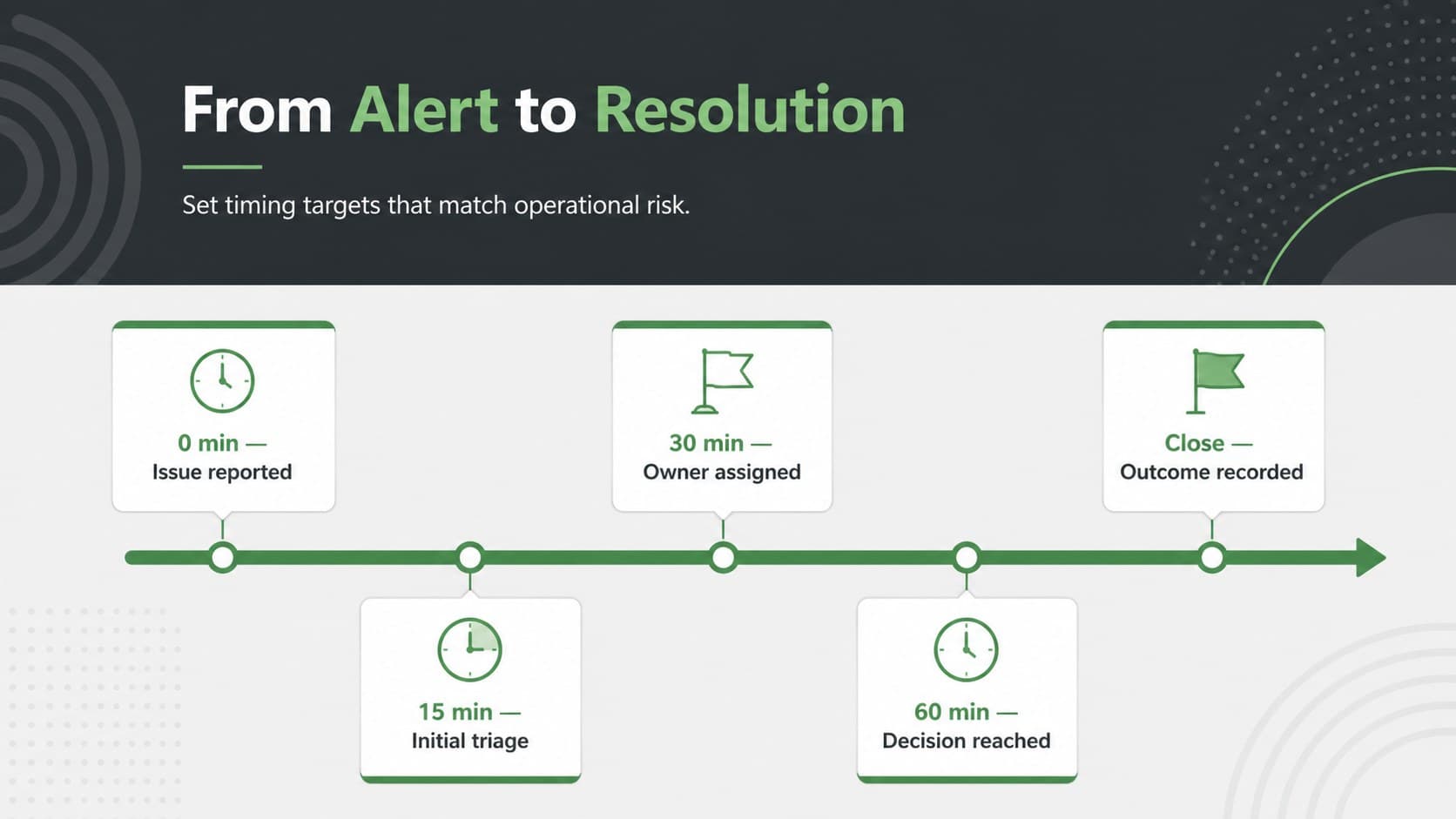 From Alert to Resolution

Set timing targets that match operational risk.

0 min —
Issue reported

15 min —
Initial triage

30 min —
Owner assigned

60 min —
Decision reached

Close —
Outcome recorded