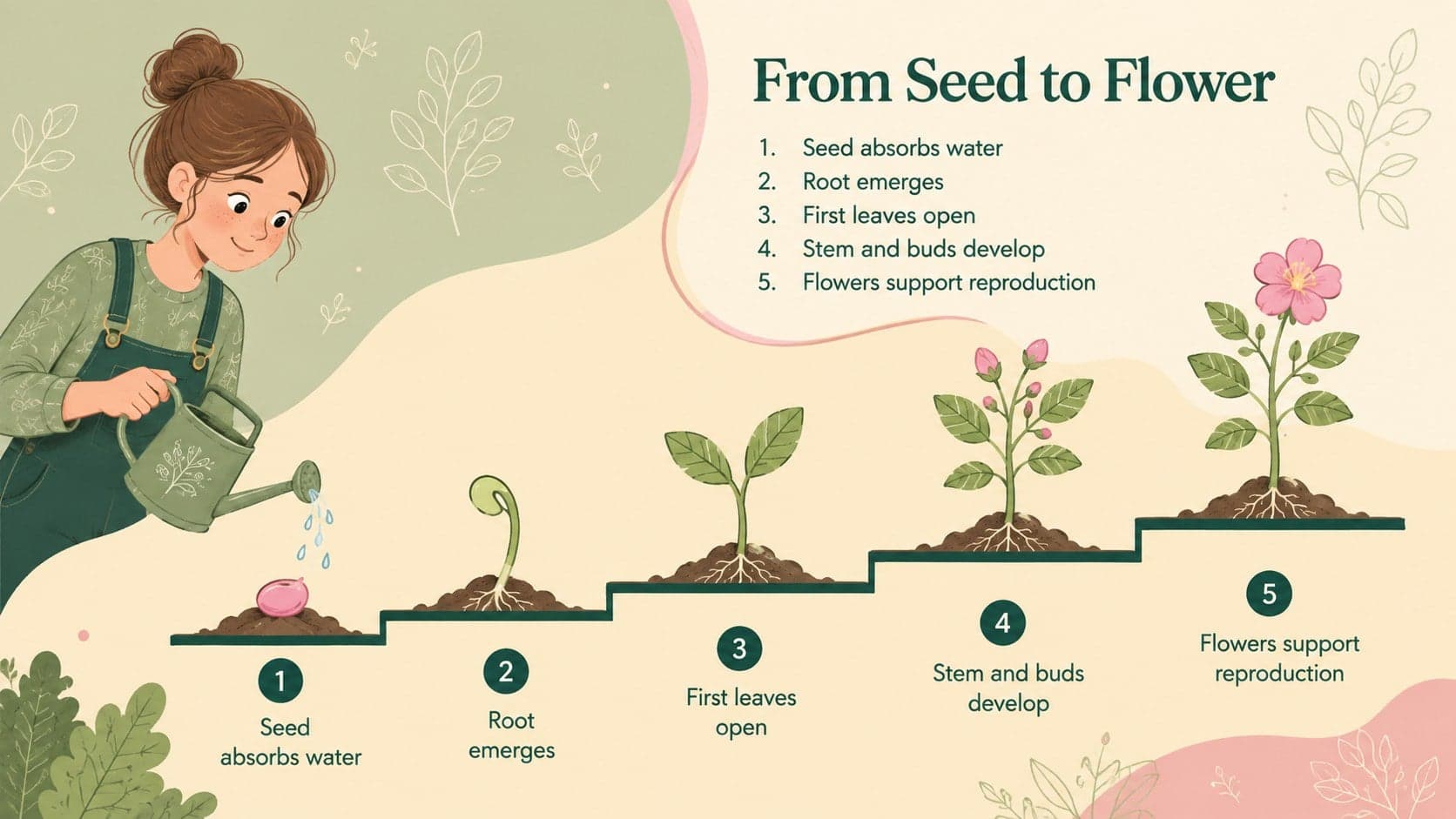 From Seed to Flower

1. Seed absorbs water
2. Root emerges
3. First leaves open
4. Stem and buds develop
5. Flowers support reproduction

1
Seed absorbs water

2
Root emerges

3
First leaves open

4
Stem and buds develop

5
Flowers support reproduction