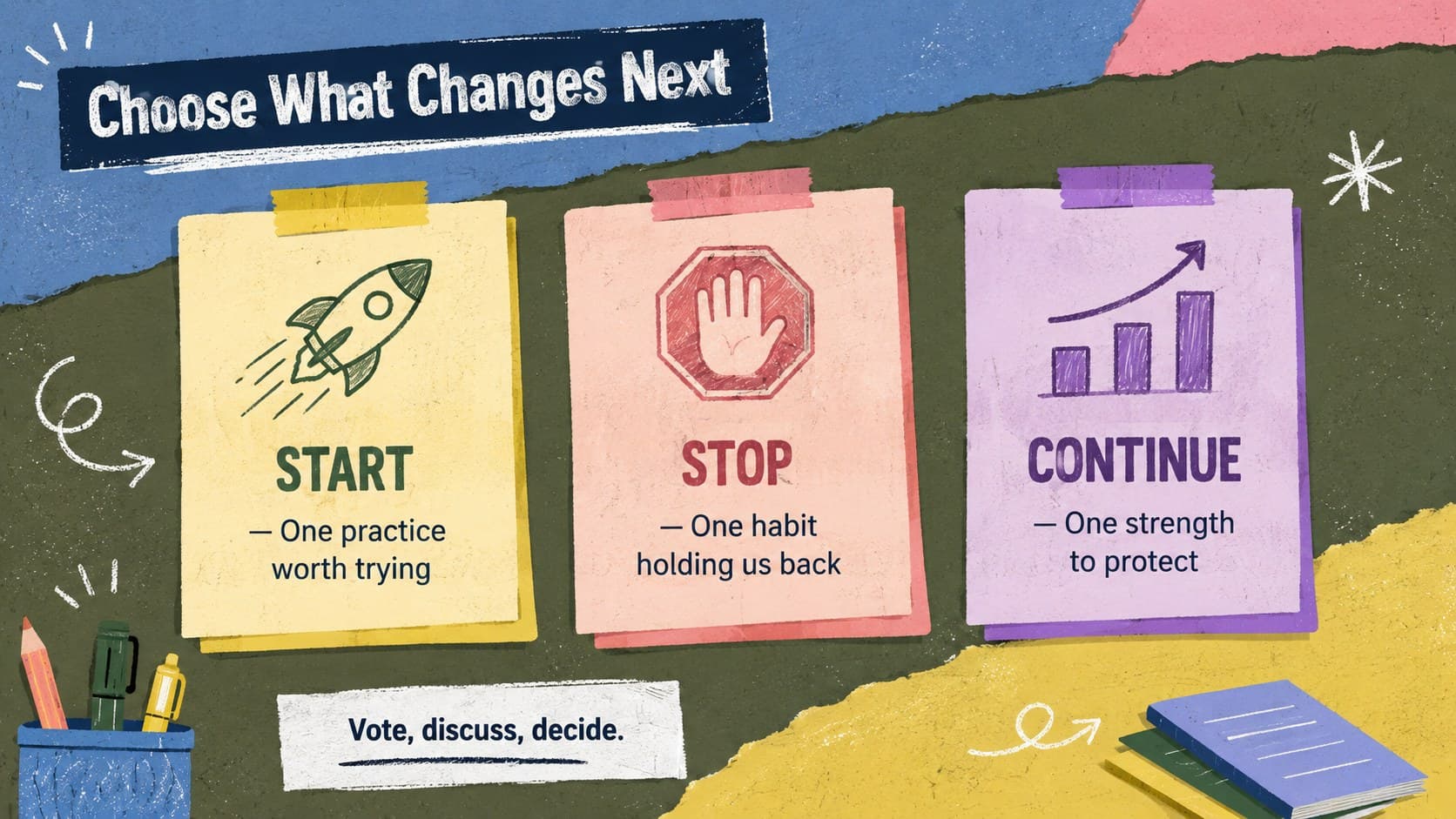 Choose What Changes Next

START

— One practice worth trying

STOP

— One habit holding us back

CONTINUE

— One strength to protect

Vote, discuss, decide.